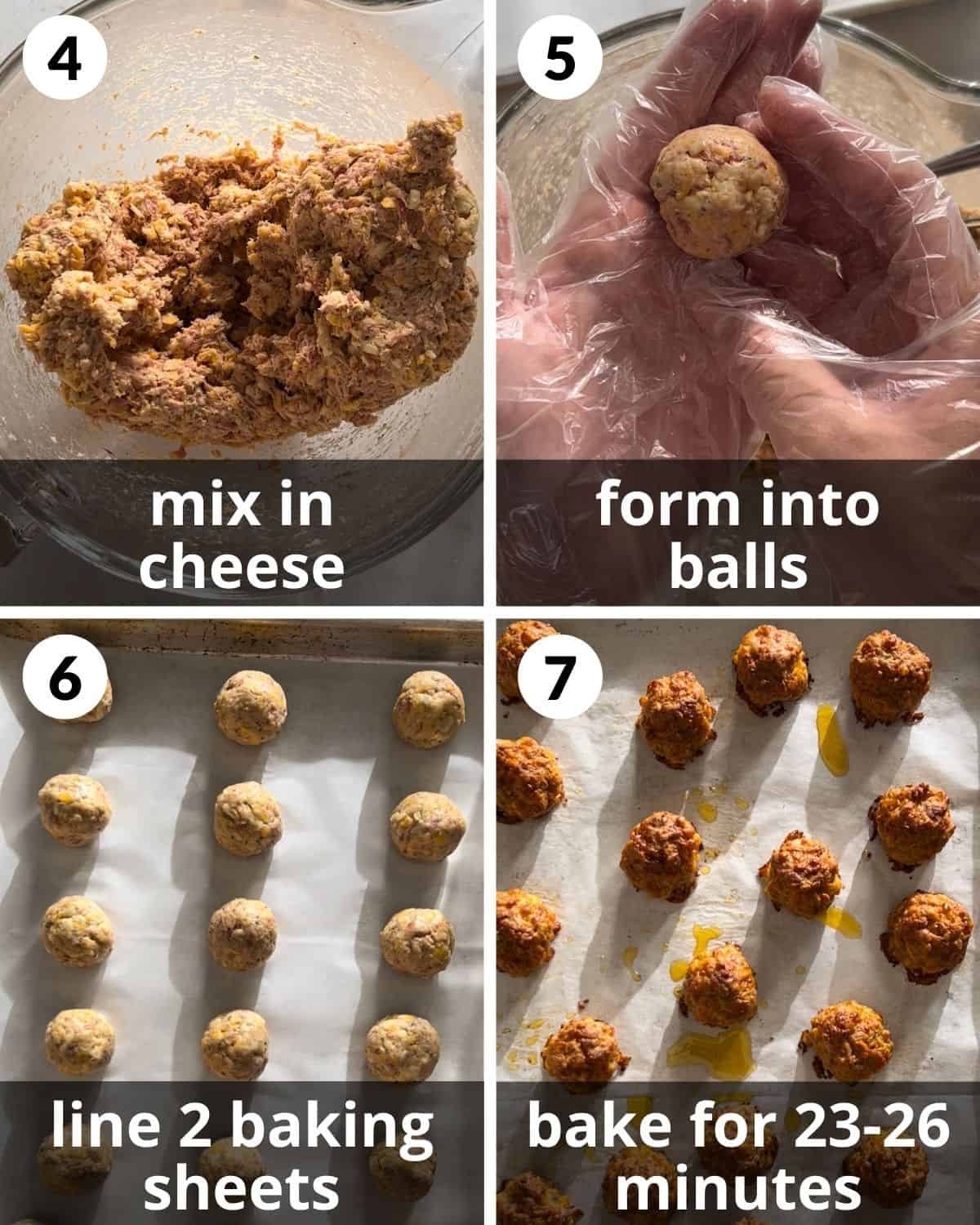 4

mix in cheese

5

form into balls

6

line 2 baking sheets

7

bake for 23-26 minutes