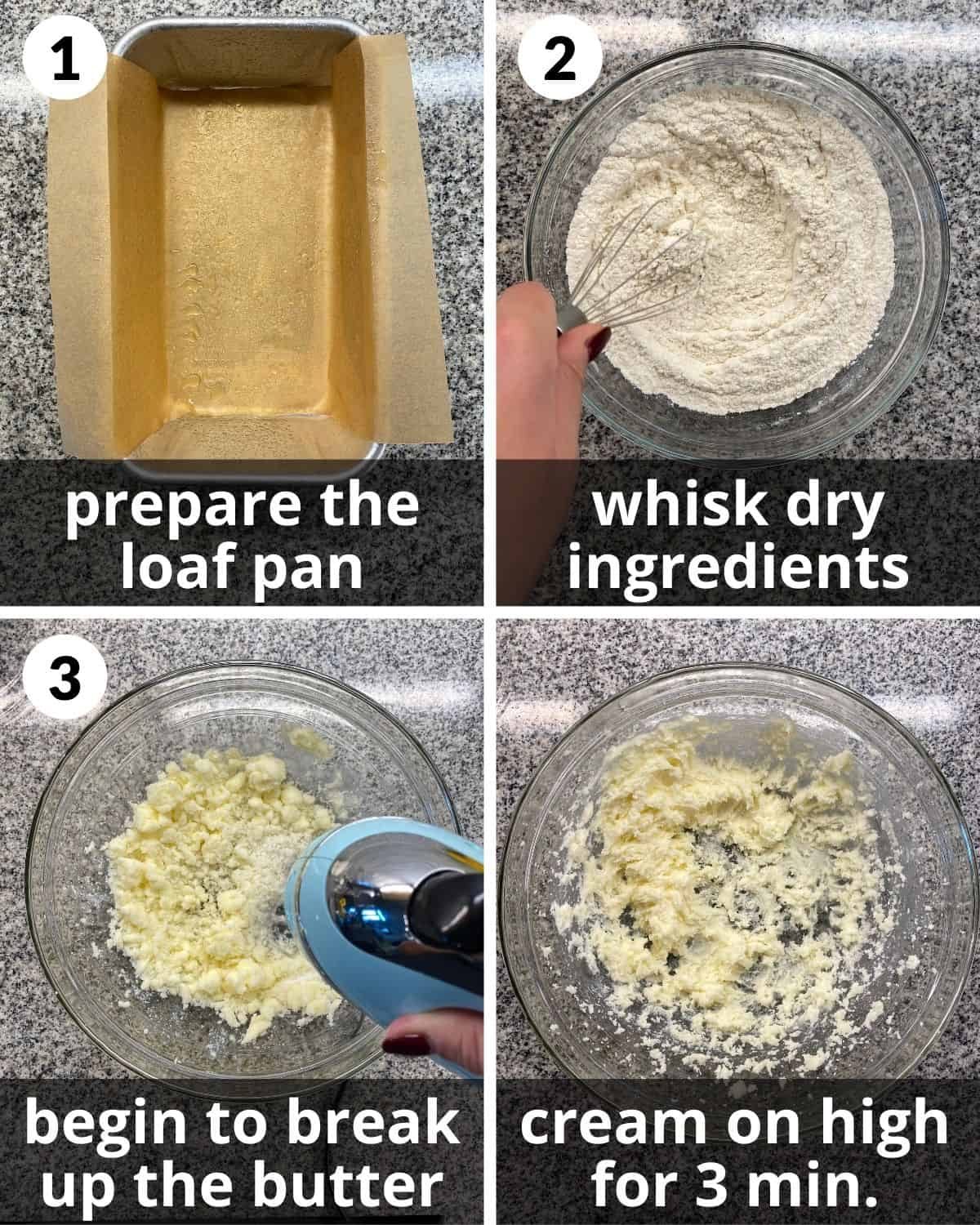 1

prepare the loaf pan

2

whisk dry ingredients

3

begin to break up the butter

cream on high for 3 min.