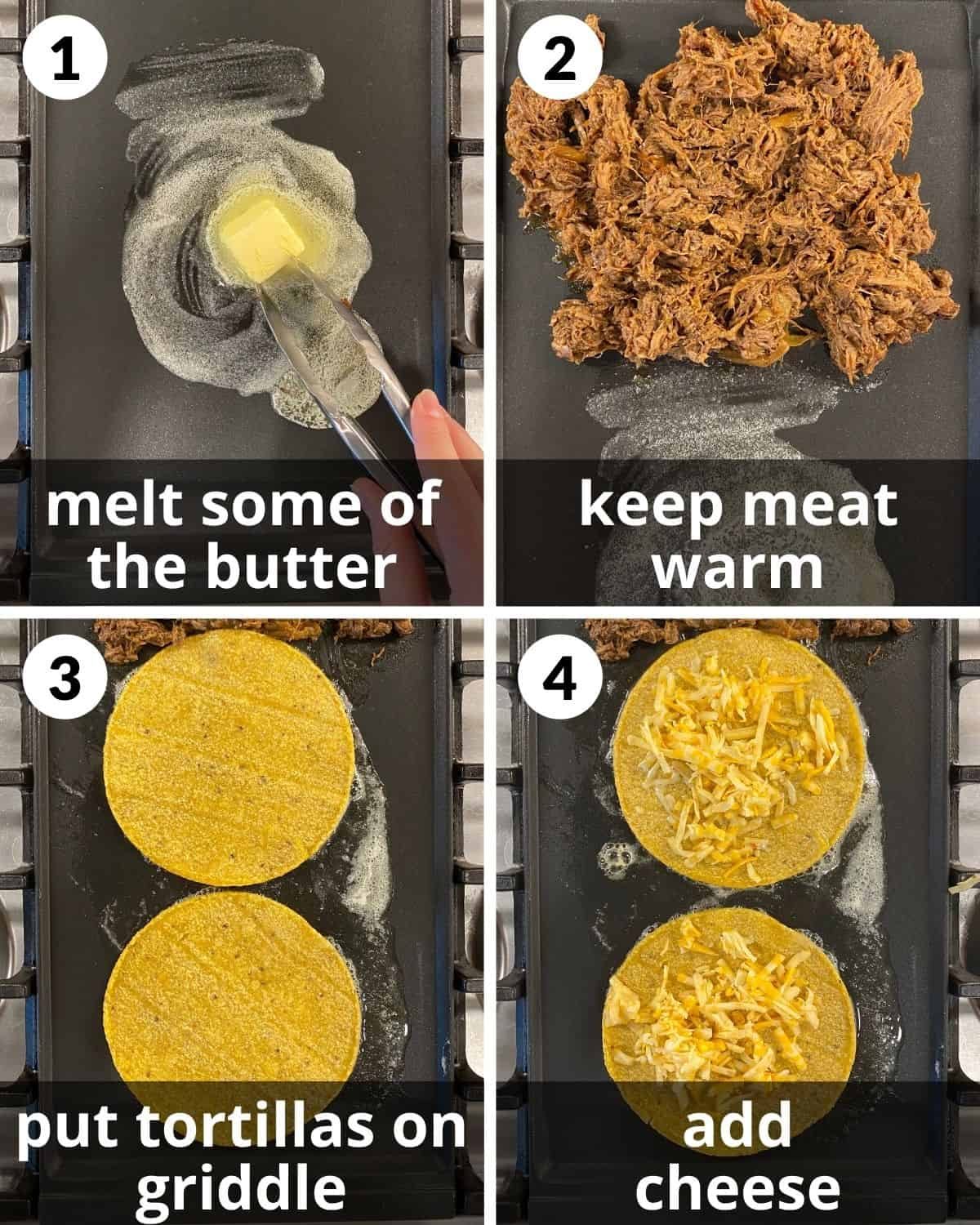 1

melt some of
the butter

2

keep meat
warm

3

put tortillas on
griddle

4

add
cheese