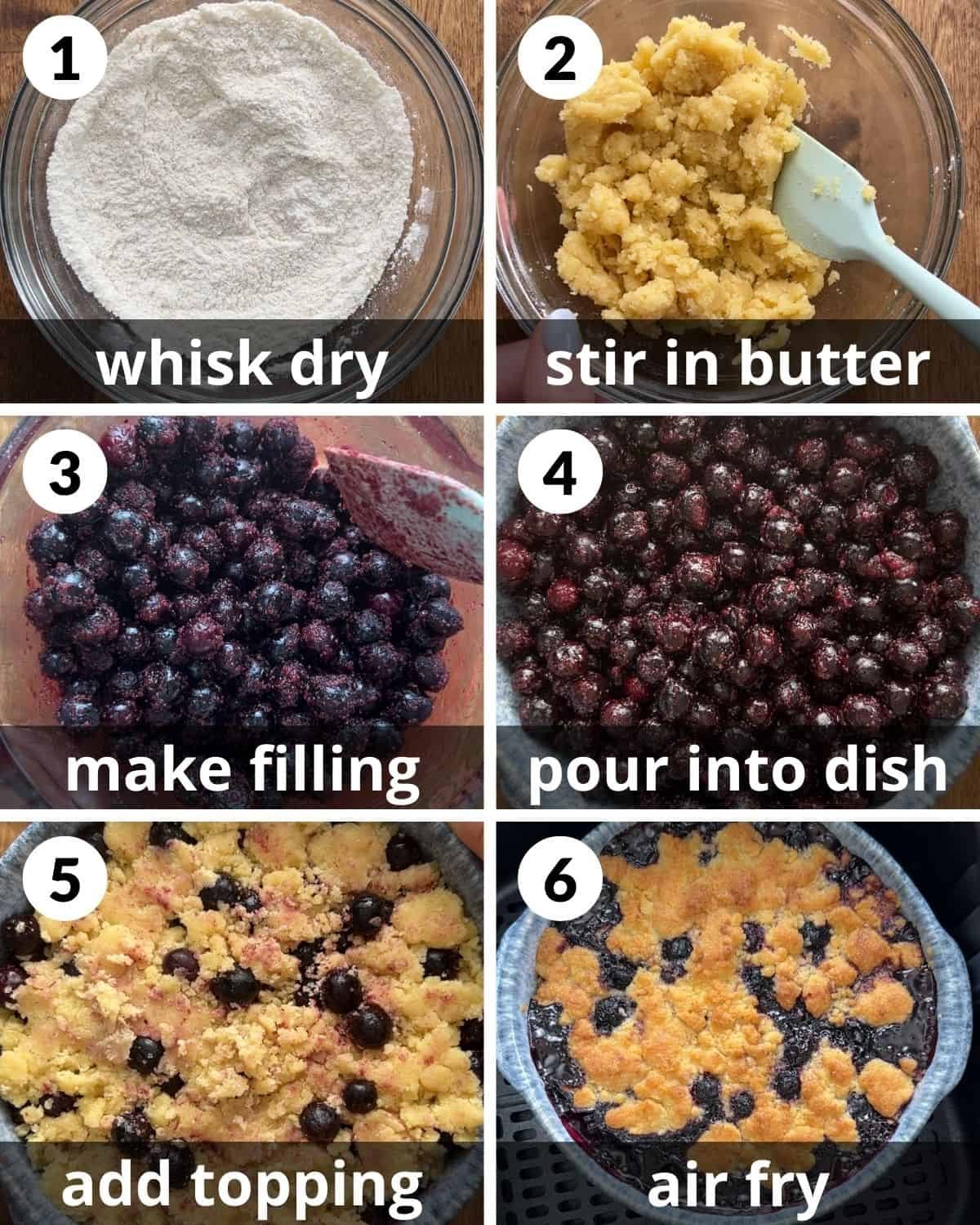 1

whisk dry

2

stir in butter

3

make filling

4

pour into dish

5

add topping

6

air fry