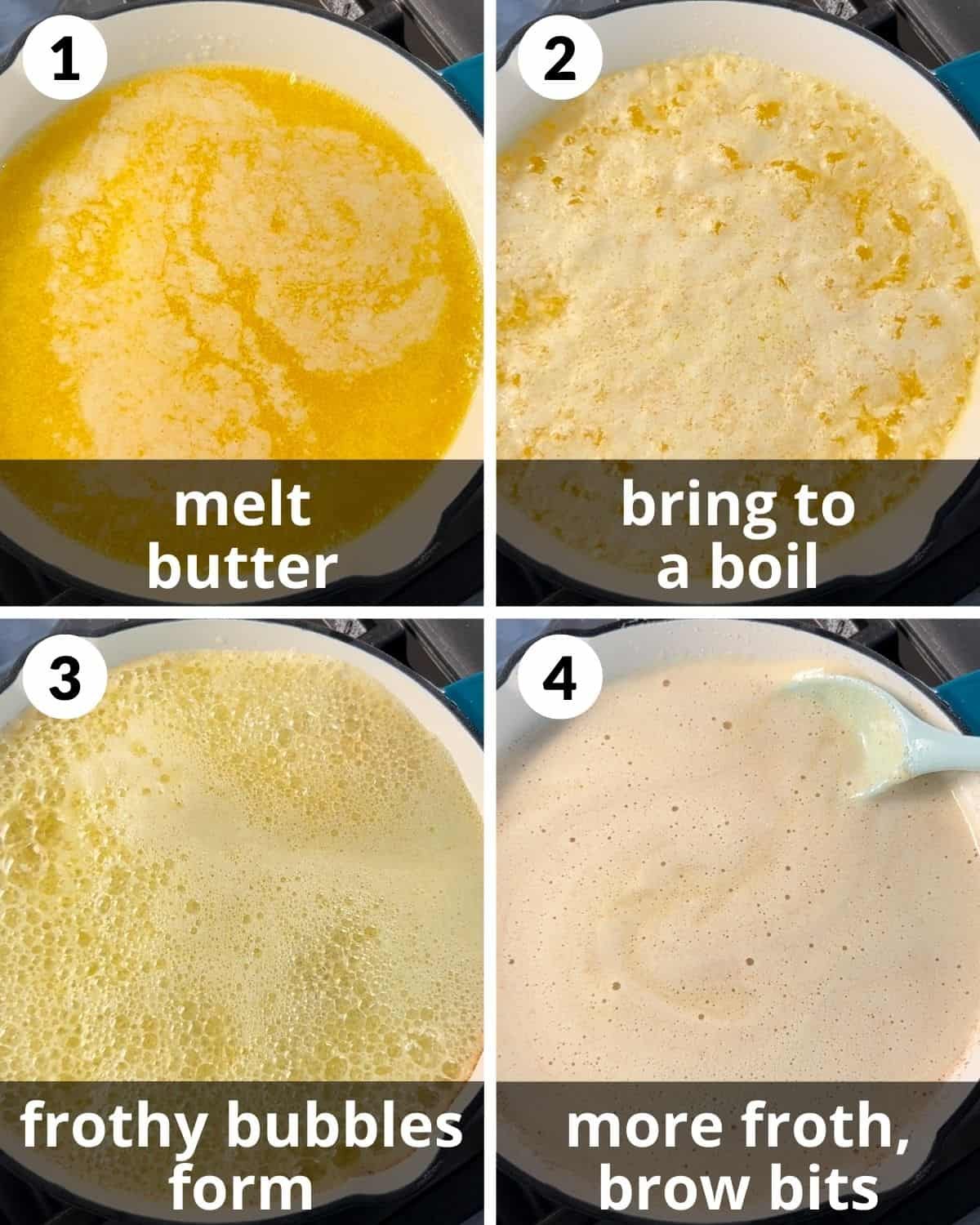 1

melt
butter

2

bring to
a boil

3

frothy bubbles
form

4

more froth,
brow bits