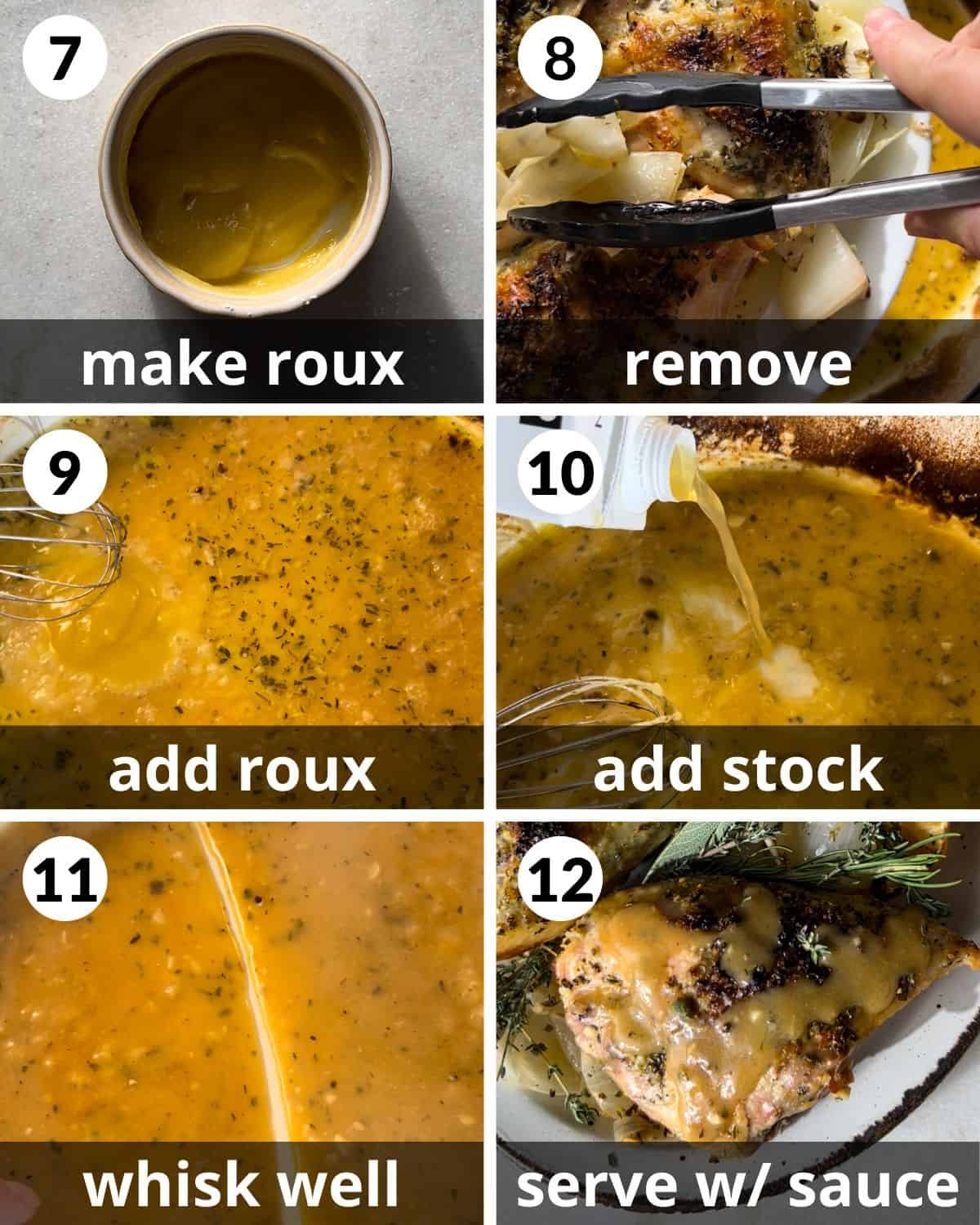 7

make roux

8

remove

9

add roux

10

add stock

11

whisk well

12

serve w/ sauce