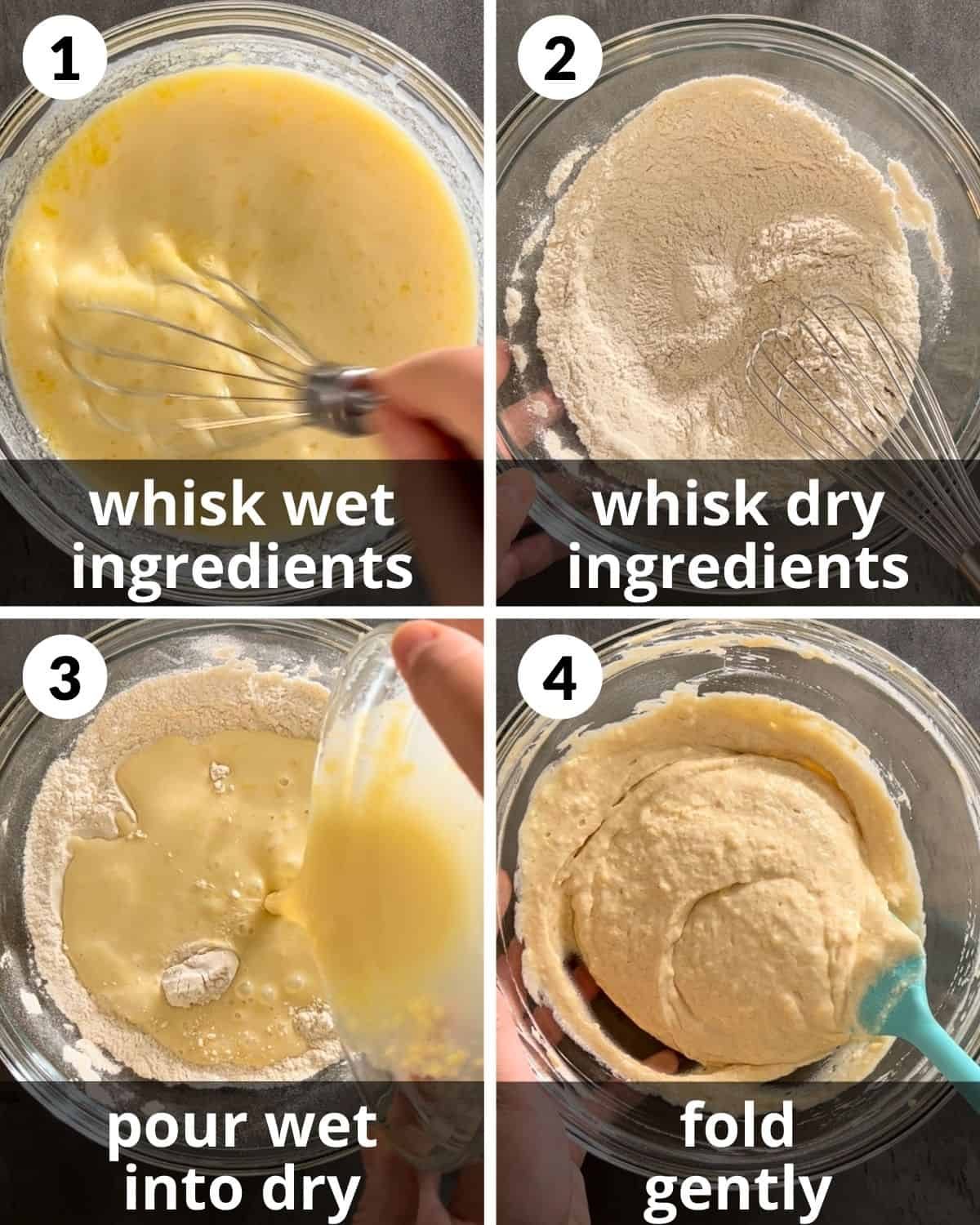 1

whisk wet ingredients

2

whisk dry ingredients

3

pour wet into dry

4

fold gently