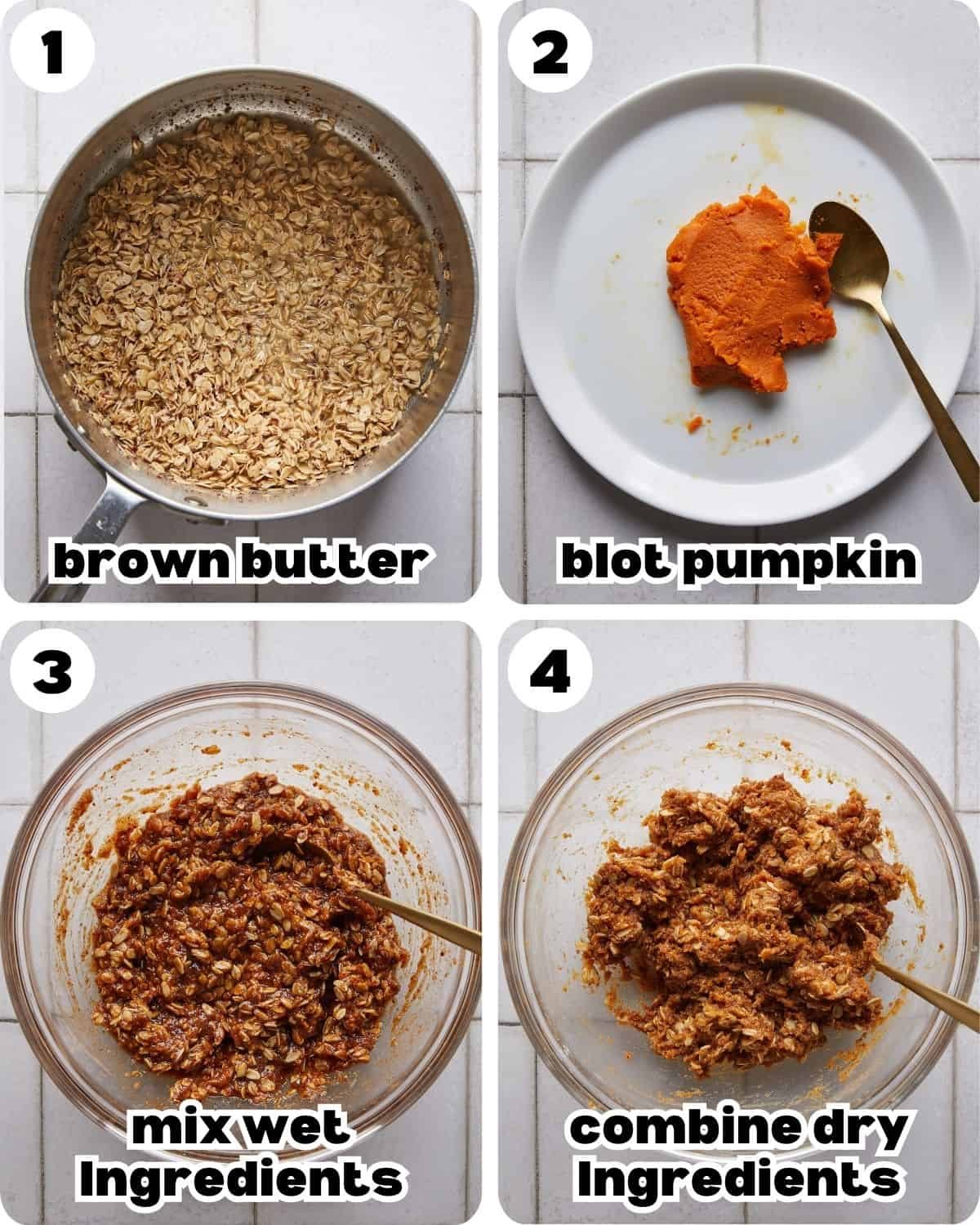 1

brown butter

2

blot pumpkin

3

mix wet Ingredients

4

combine dry Ingredients