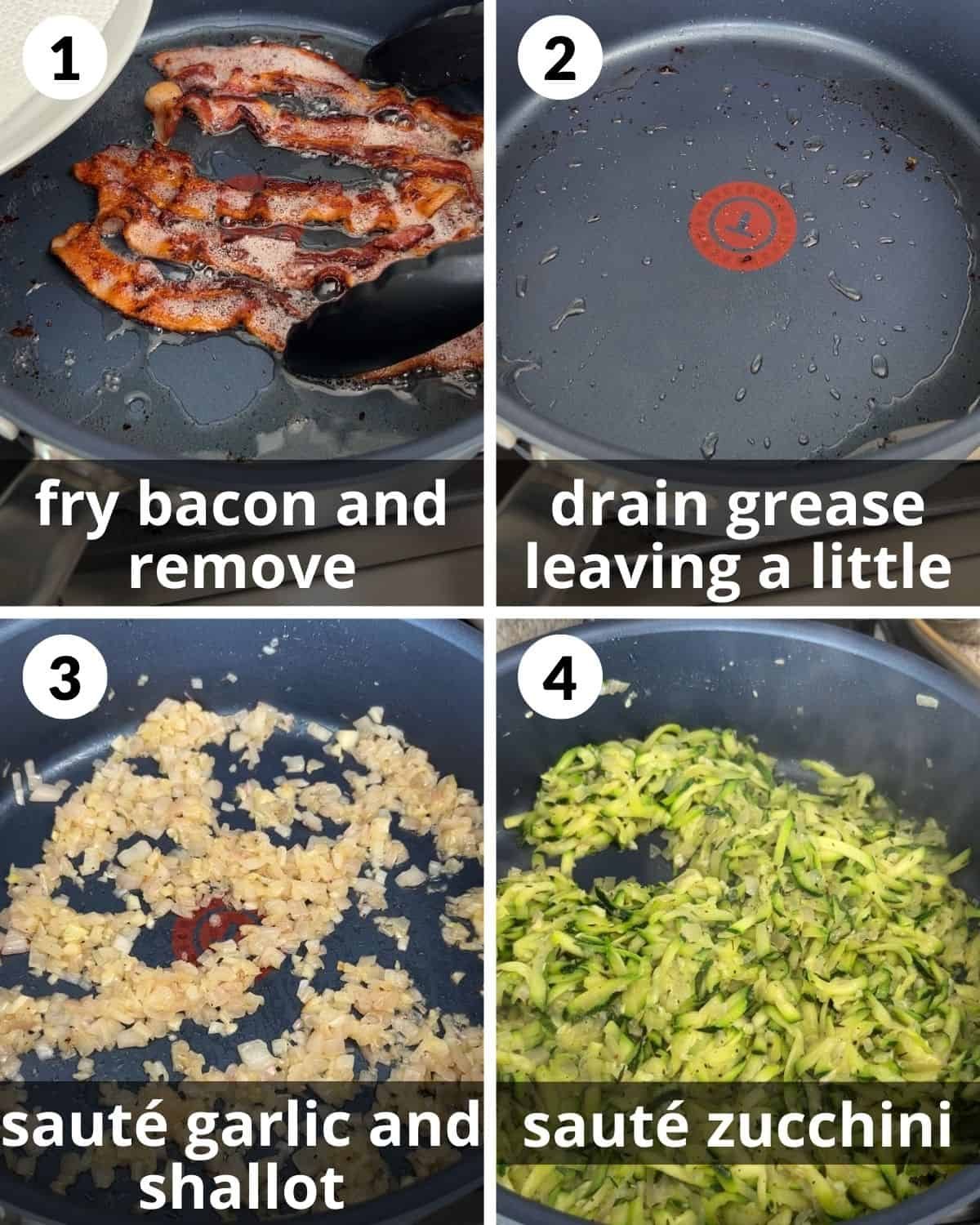 1

fry bacon and remove

2

drain grease leaving a little

3

sauté garlic and shallot

4

sauté zucchini