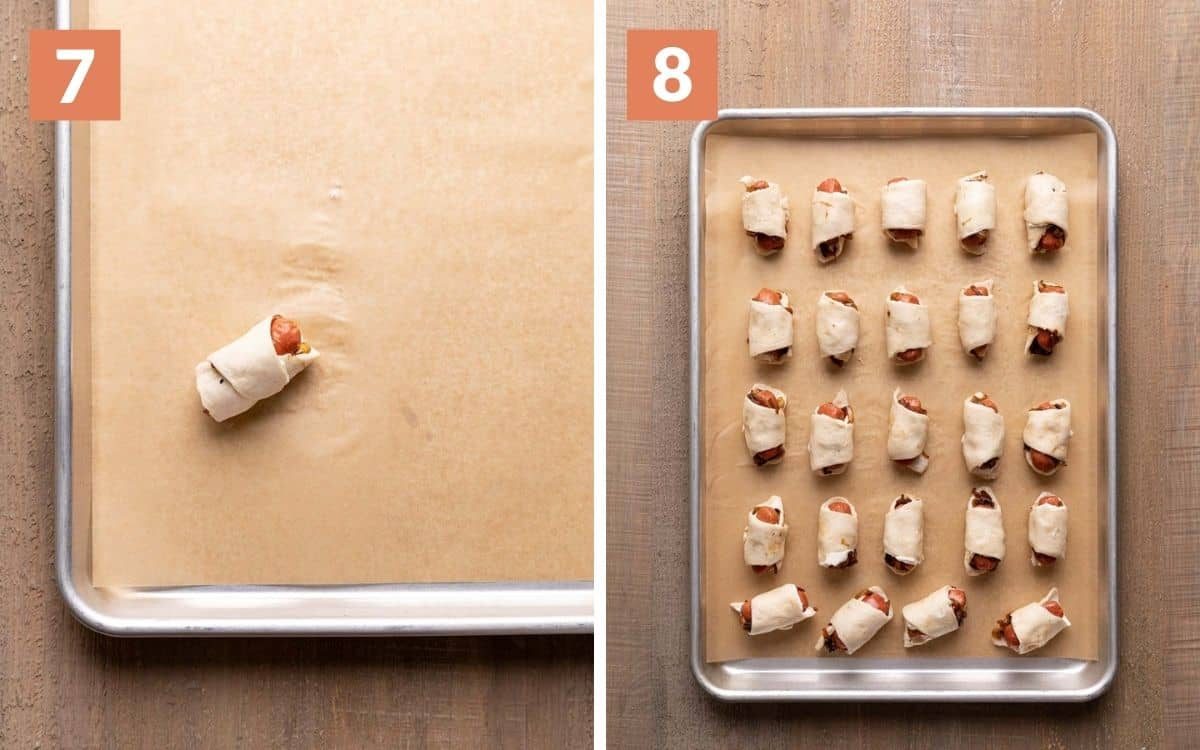 7

8