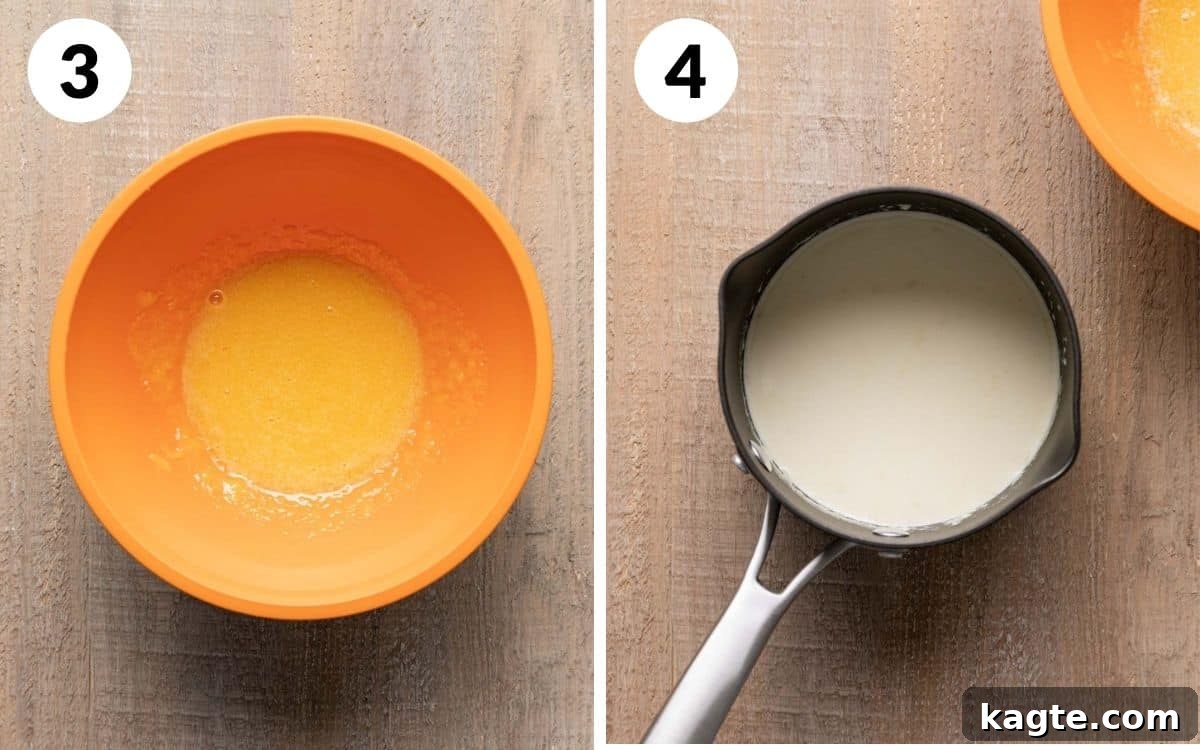 3

4

kagte.com