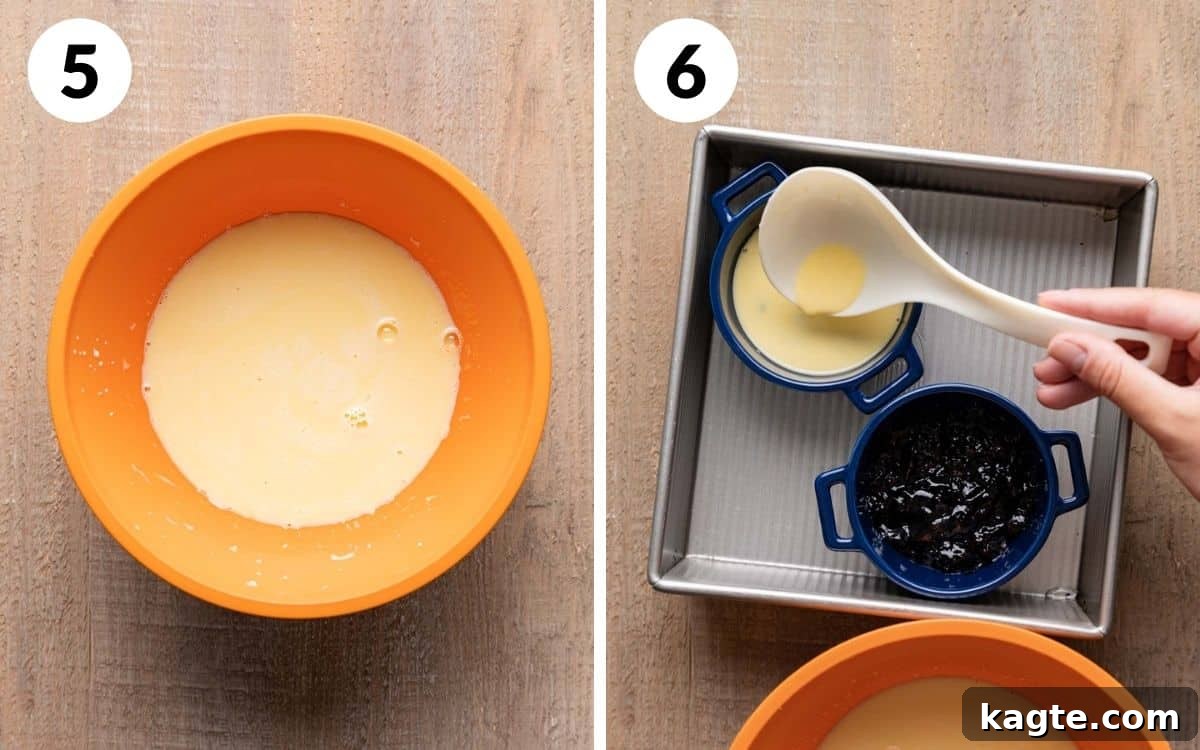 5

6

kagte.com