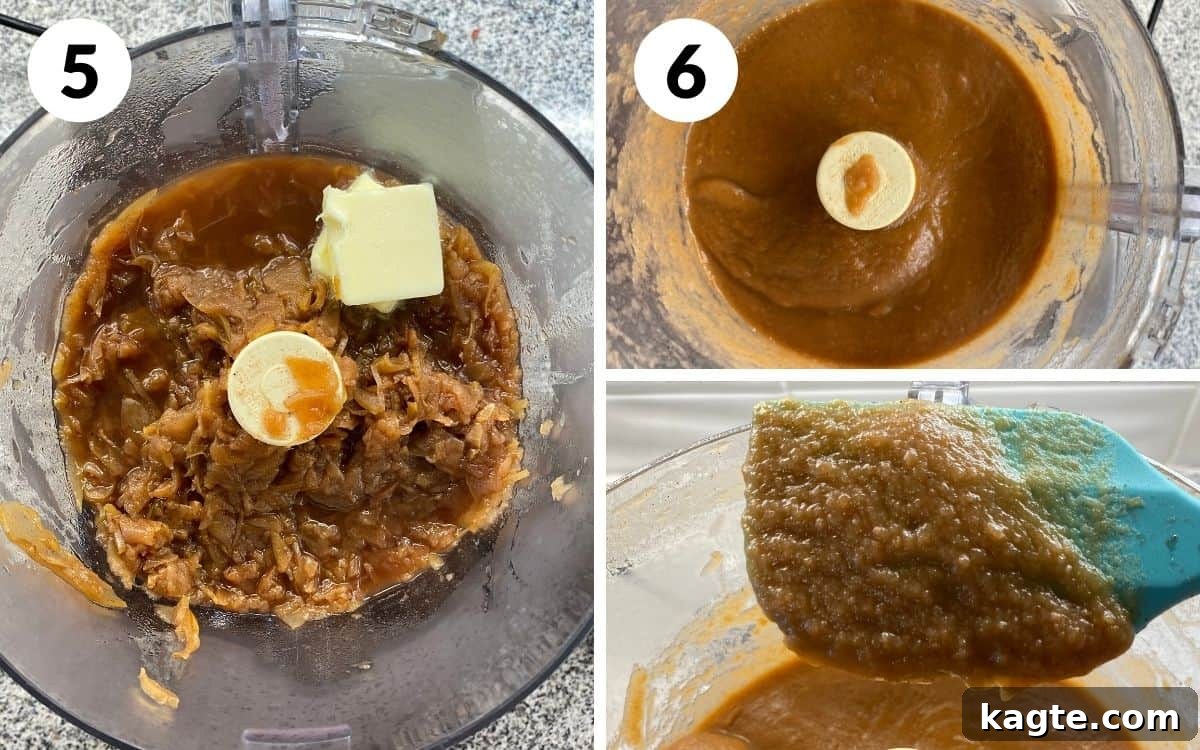 5

6

kagte.com