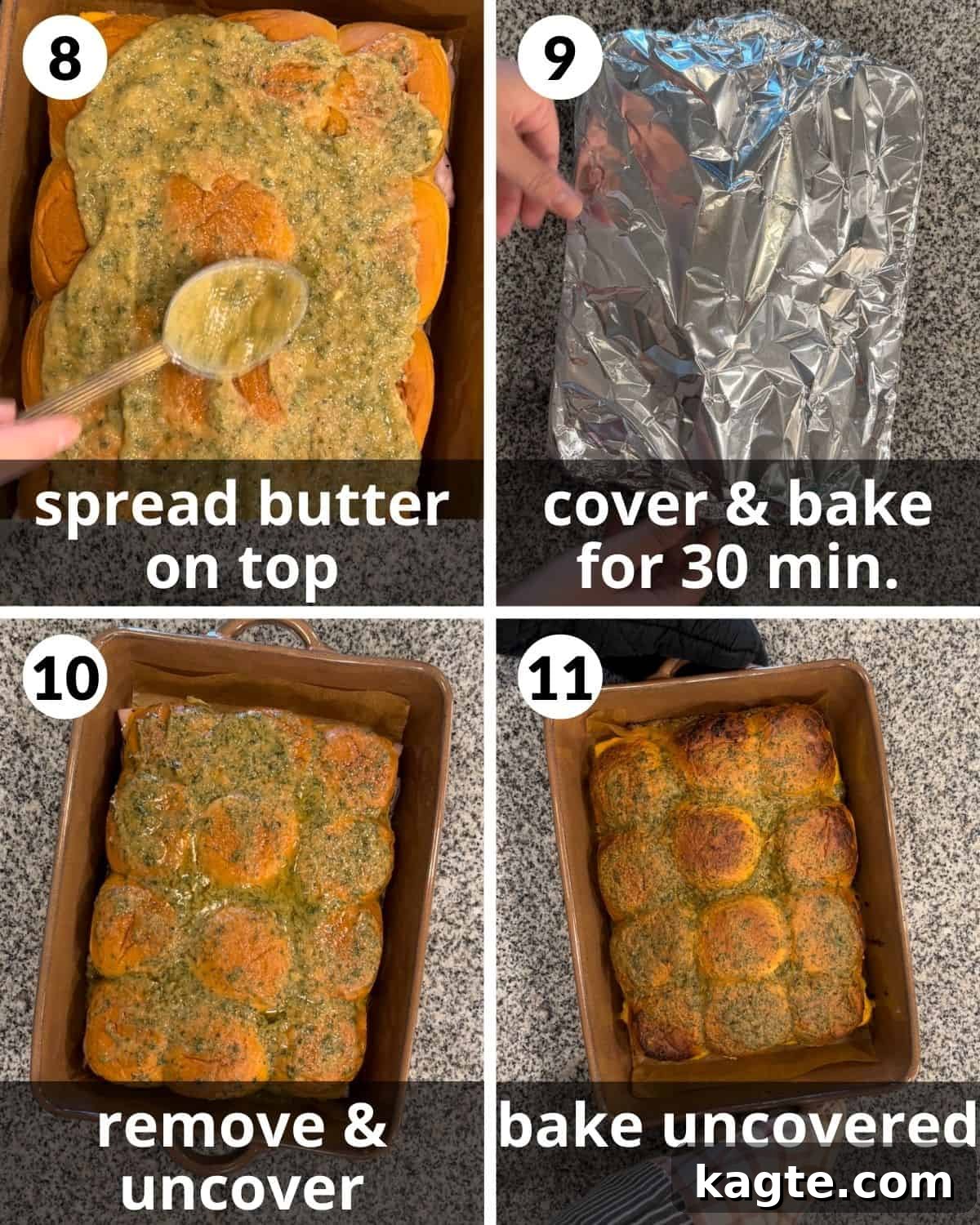 8

spread butter on top

9

cover & bake for 30 min.

10

remove & uncover

11

bake uncovered

kagte.com