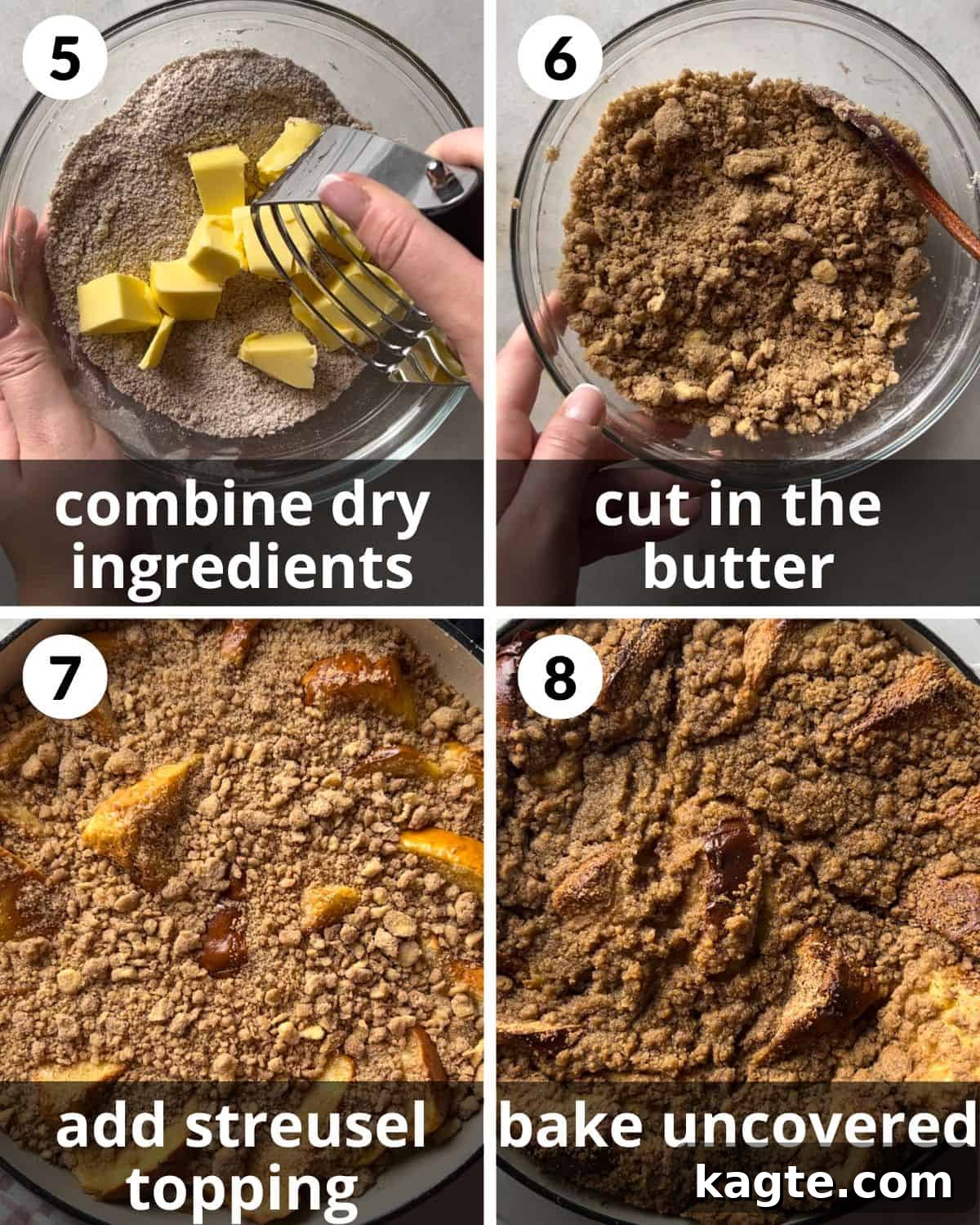 5

combine dry ingredients

6

cut in the butter

7

add streusel topping

8

bake uncovered

kagte.com